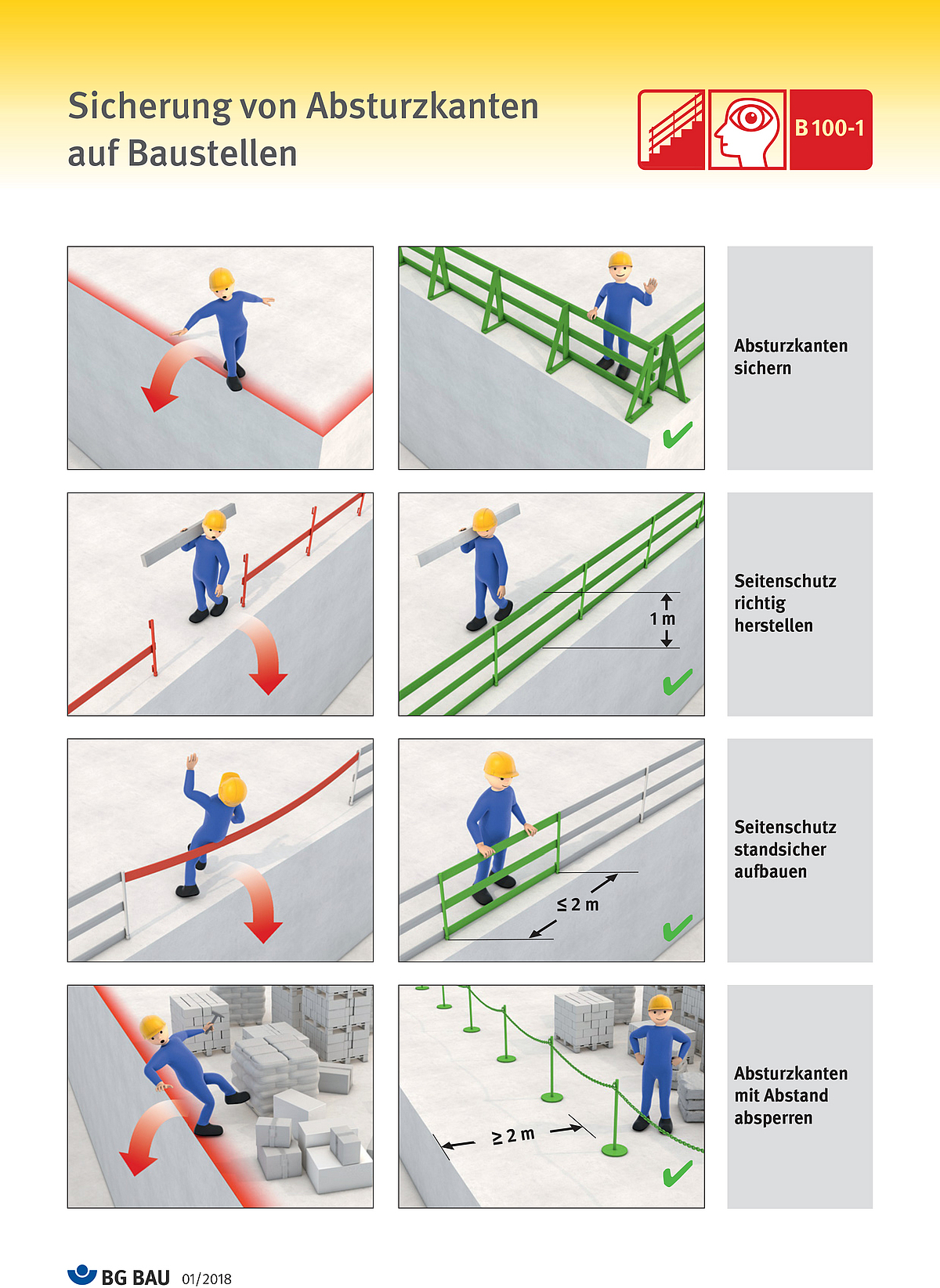 Sicherung von Absturzkanten auf Baustellen

B 100-1

Absturzkanten sichern

1 m

Seitenschutz richtig herstellen

≤ 2 m

Seitenschutz standsicher aufbauen

≥ 2 m

Absturzkanten mit Abstand absperren

BG BAU 01/2018