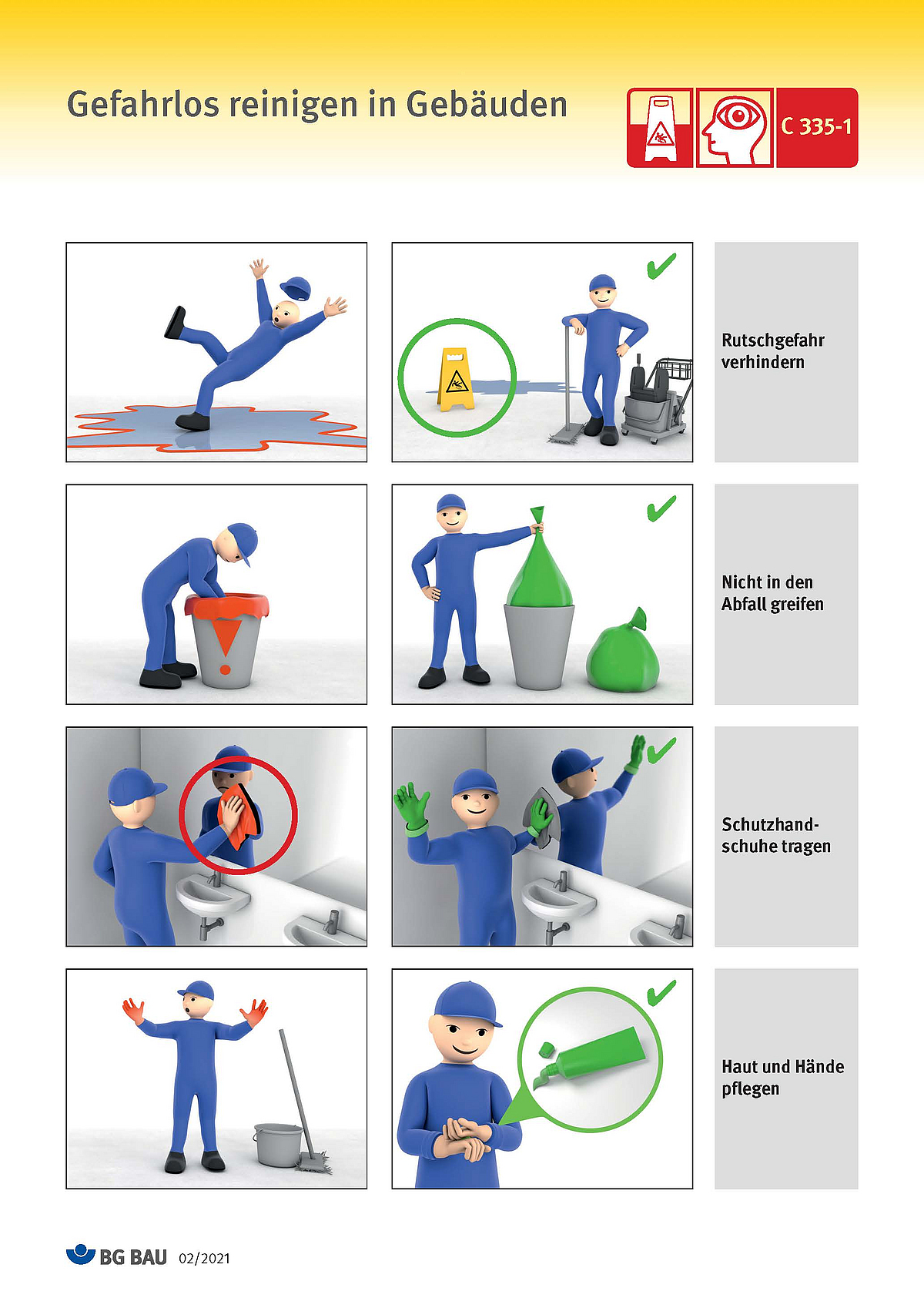 Gefahrlos reinigen in Gebäuden

C 335-1

Rutschgefahr verhindern

Nicht in den Abfall greifen

Schutzhandschuhe tragen

Haut und Hände pflegen

BG BAU 02/2021